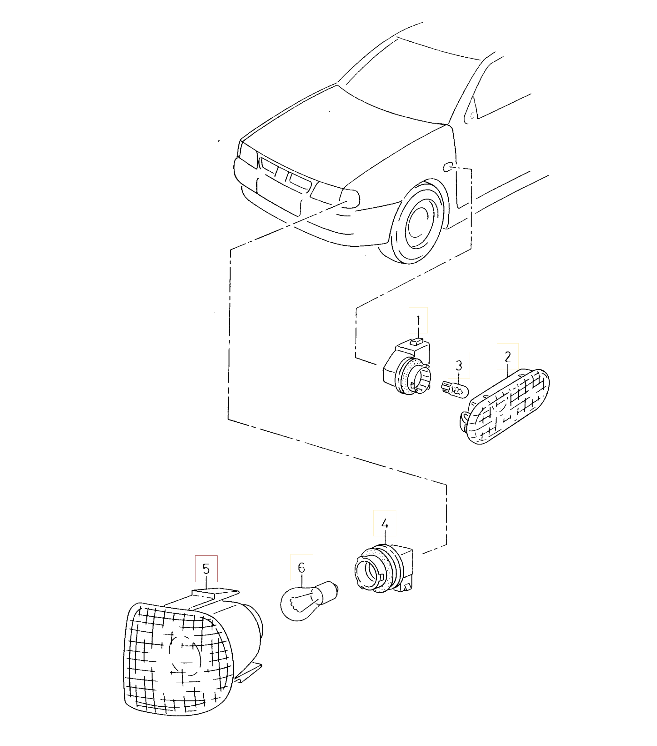 1
3
2
4
5
6